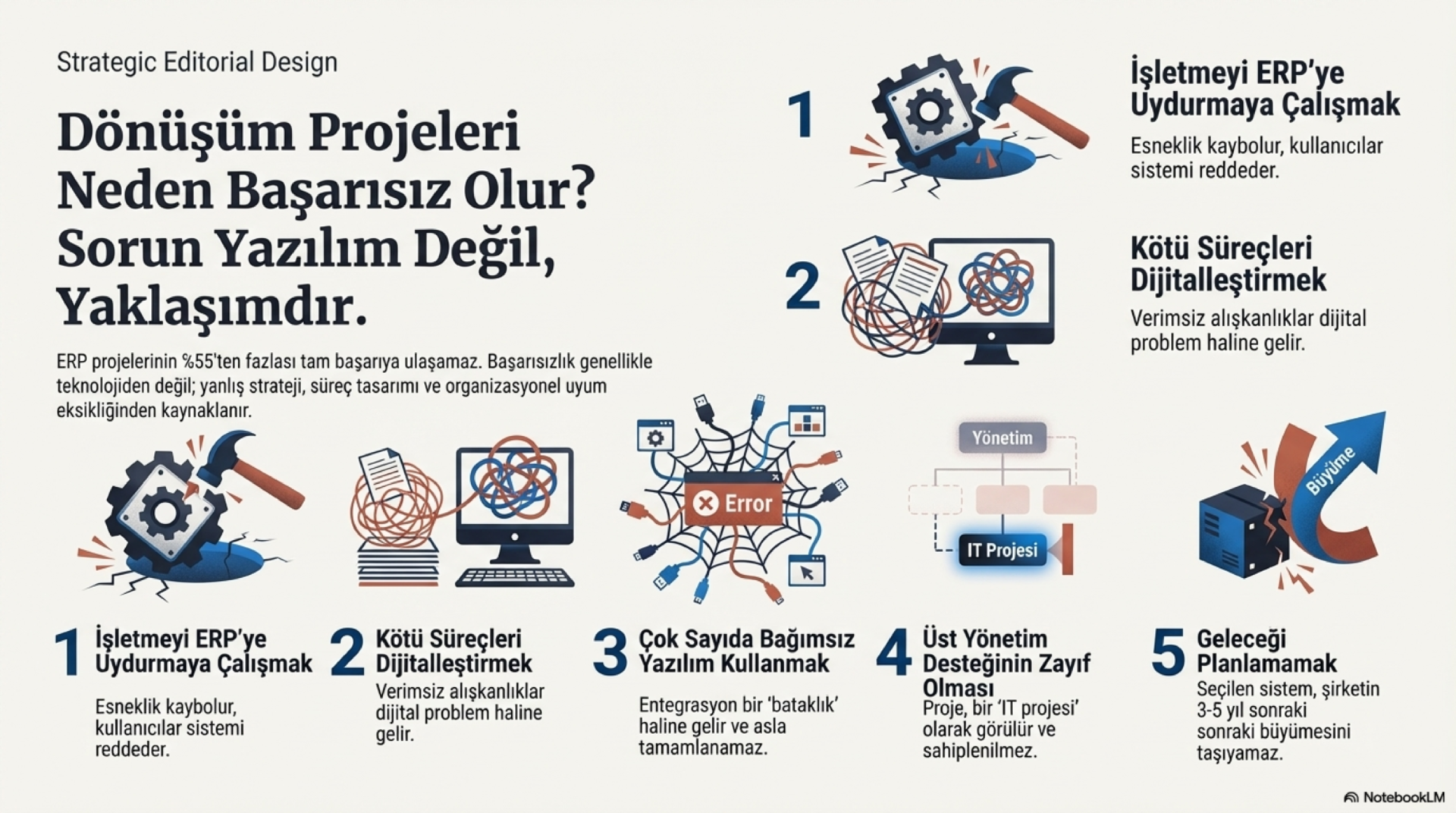 Strategic Editorial Design

Dönüşüm Projeleri Neden Başarısız Olur? Sorun Yazılım Değil, Yaklaşımdır.

ERP projelerinin %55'ten fazlası tam başarıya ulaşamaz. Başarısızlık genellikle teknolojiden değil; yanlış strateji, süreç tasarımı ve organizasyonel uyum eksikliğinden kaynaklanır.

1 İşletmeyi ERP'ye Uydurmaya Çalışmak

Esneklik kaybolur, kullanıcılar sistemi reddeder.

2 Kötü Süreçleri Dijitalleştirmek

Verimsiz alışkanlıklar dijital problem haline gelir.

Error

Yönetim

IT Projesi

Büyüme

1 İşletmeyi ERP'ye Uydurmaya Çalışmak

Esneklik kaybolur, kullanıcılar sistemi reddeder.

2 Kötü Süreçleri Dijitalleştirmek

Verimsiz alışkanlıklar dijital problem haline gelir.

3 Çok Sayıda Bağımsız Yazılım Kullanmak

Entegrasyon bir 'bataklık' haline gelir ve asla tamamlanamaz.

4 Üst Yönetim Desteğinin Zayıf Olması

Proje, bir 'IT projesi' olarak görülür ve sahiplenilmez.

5 Geleceği Planlamamak

Seçilen sistem, şirketin 3-5 yıl sonraki sonraki büyümesini taşıyamaz.

NotebookLM